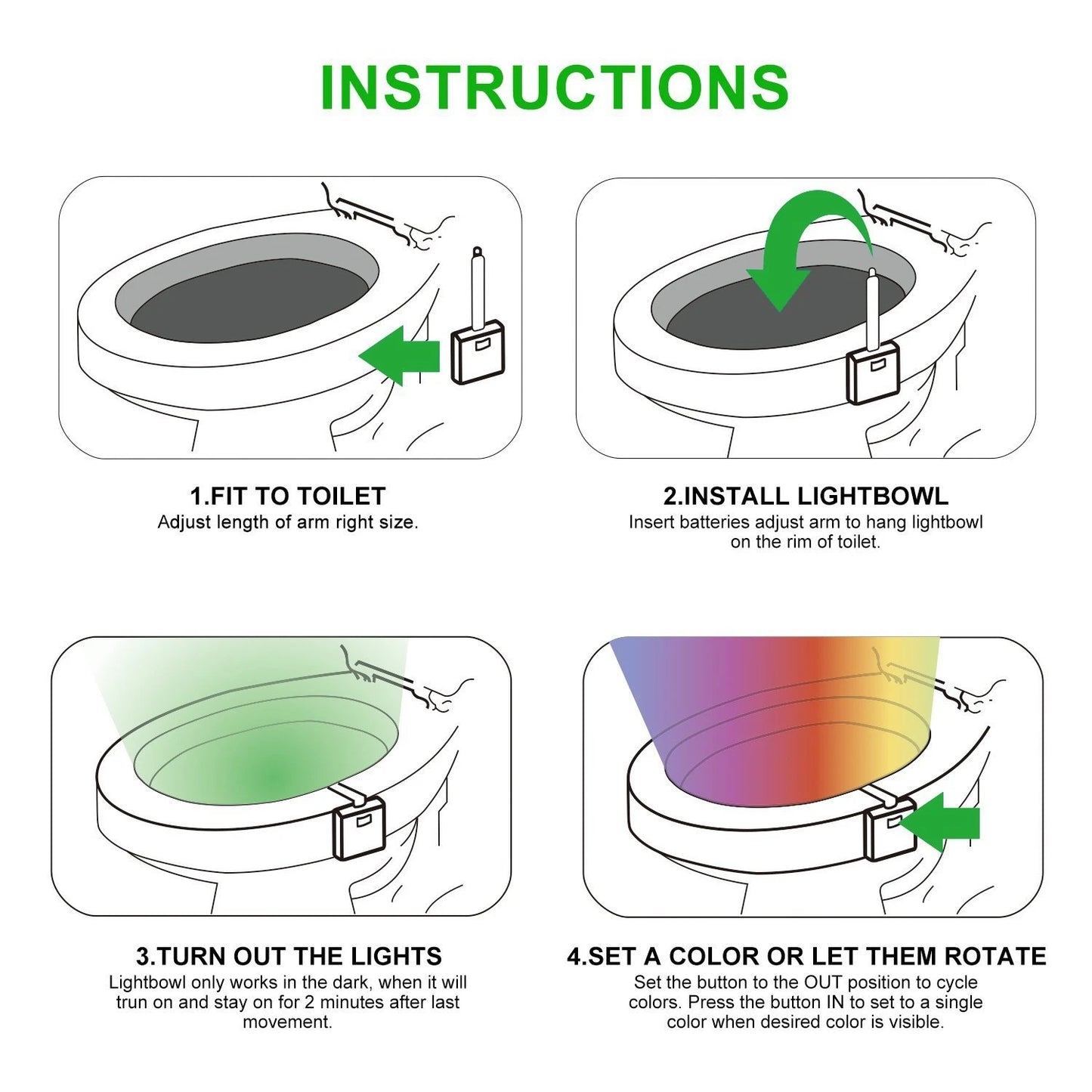 INSTRUCTIONS

1.FIT TO TOILET
Adjust length of arm right size.

2.INSTALL LIGHTBOWL
Insert batteries adjust arm to hang lightbowl on the rim of toilet.

3.TURN OUT THE LIGHTS
Lightbowl only works in the dark, when it will trun on and stay on for 2 minutes after last movement.

4.SET A COLOR OR LET THEM ROTATE
Set the button to the OUT position to cycle colors. Press the button IN to set to a single color when desired color is visible.